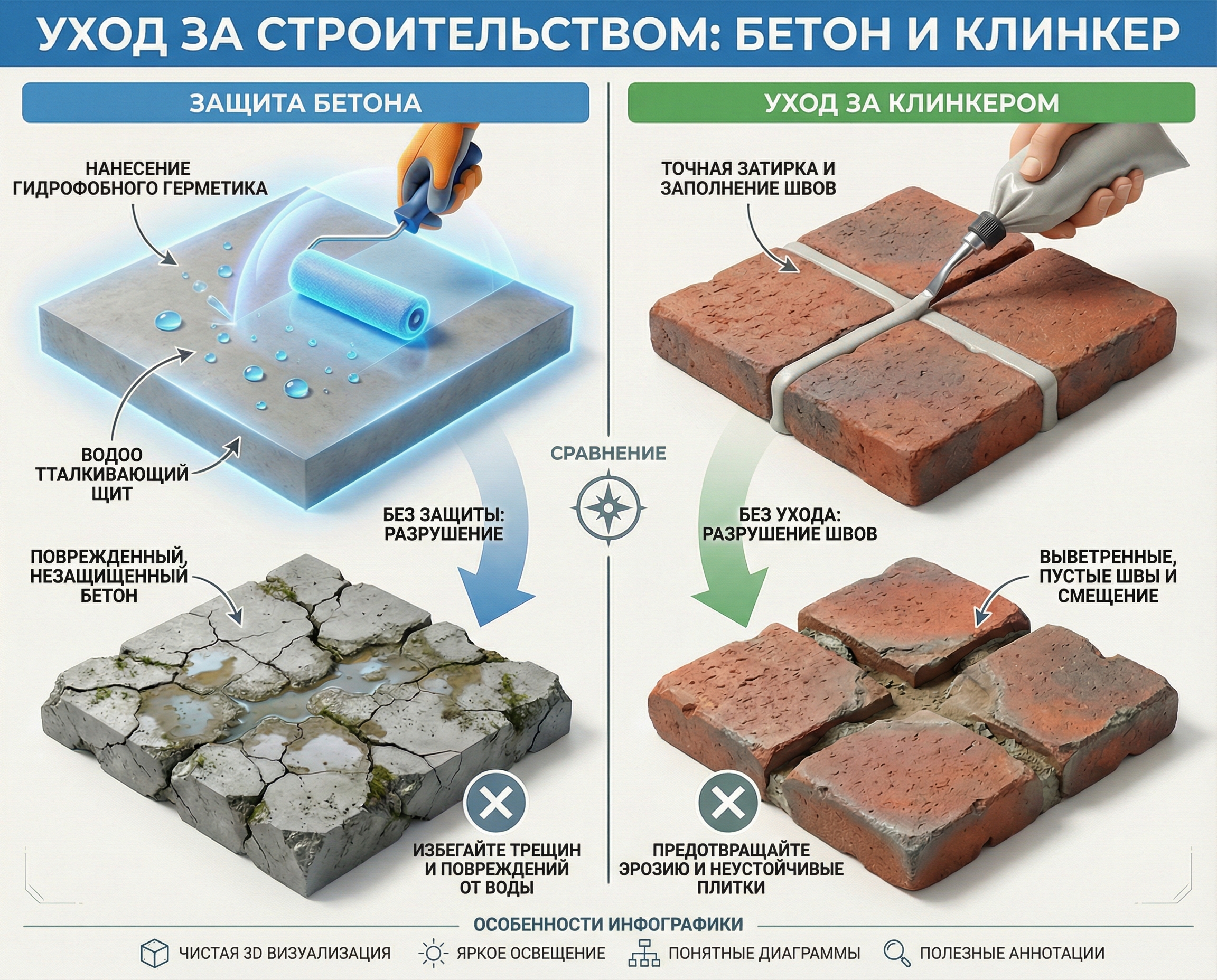 УХОД ЗА СТРОИТЕЛЬСТВОМ: БЕТОН И КЛИНКЕР

ЗАЩИТА БЕТОНА

НАНЕСЕНИЕ ГИДРОФОБНОГО ГЕРМЕТИКА

ВОДОО ТТАЛКИВАЮЩИЙ ЩИТ

БЕЗ ЗАЩИТЫ: РАЗРУШЕНИЕ

ПОВРЕЖДЕННЫЙ, НЕЗАЩИЩЕННЫЙ БЕТОН

ИЗБЕГАЙТЕ ТРЕЩИН И ПОВРЕЖДЕНИЙ ОТ ВОДЫ

СРАВНЕНИЕ

УХОД ЗА КЛИНКЕРОМ

ТОЧНАЯ ЗАТИРКА И ЗАПОЛНЕНИЕ ШВОВ

БЕЗ УХОДА: РАЗРУШЕНИЕ ШВОВ

ВЫВЕТРЕННЫЕ, ПУСТЫЕ ШВЫ И СМЕЩЕНИЕ

ПРЕДОТВРАЩАЙТЕ ЭРОЗИЮ И НЕУСТОЙЧИВЫЕ ПЛИТКИ

ОСОБЕННОСТИ ИНФОГРАФИКИ

ЧИСТАЯ 3D ВИЗУАЛИЗАЦИЯ ЯРКОЕ ОСВЕЩЕНИЕ ПОНЯТНЫЕ ДИАГРАММЫ ПОЛЕЗНЫЕ АННОТАЦИИ